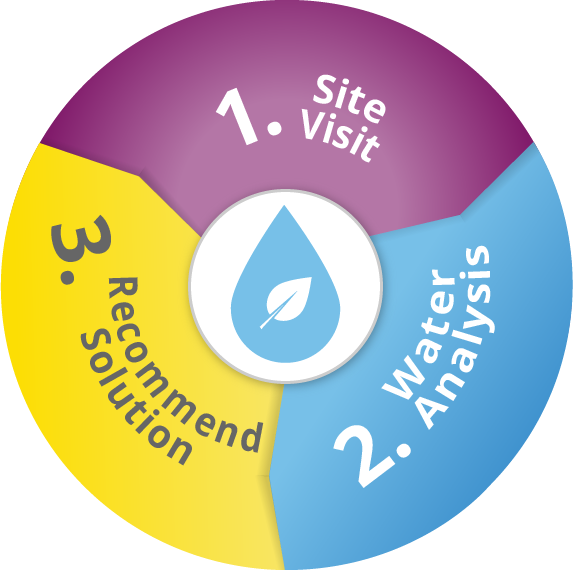 1. Site Visit

2. Water Analysis

3. Recommend Solution